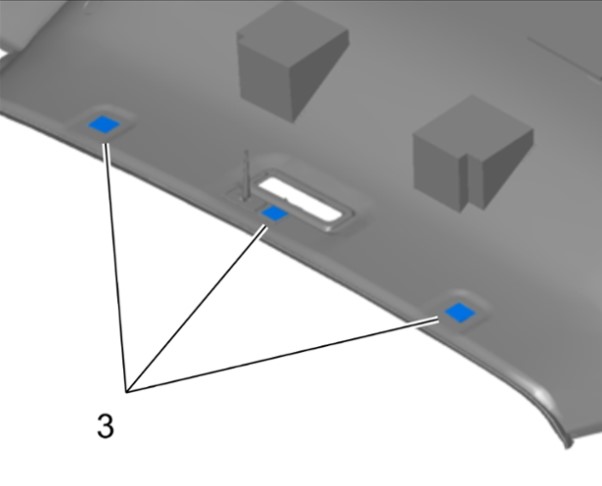 3