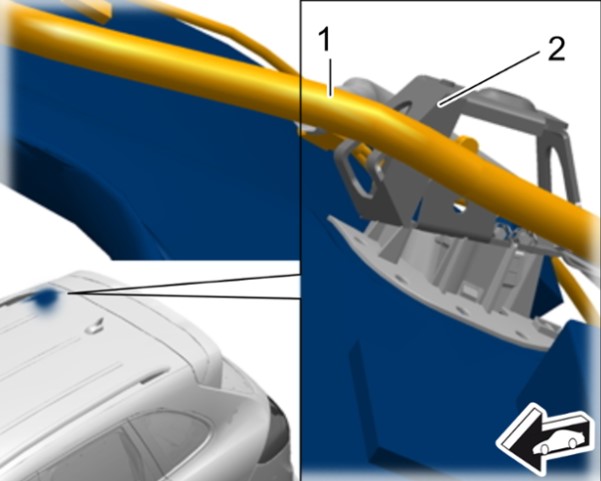 1
2