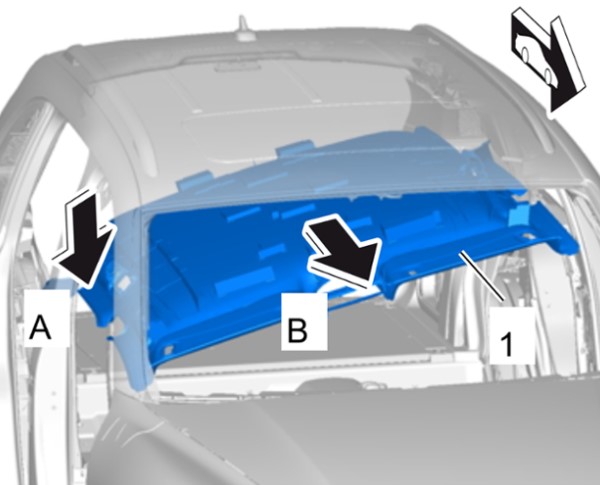 A

B

1