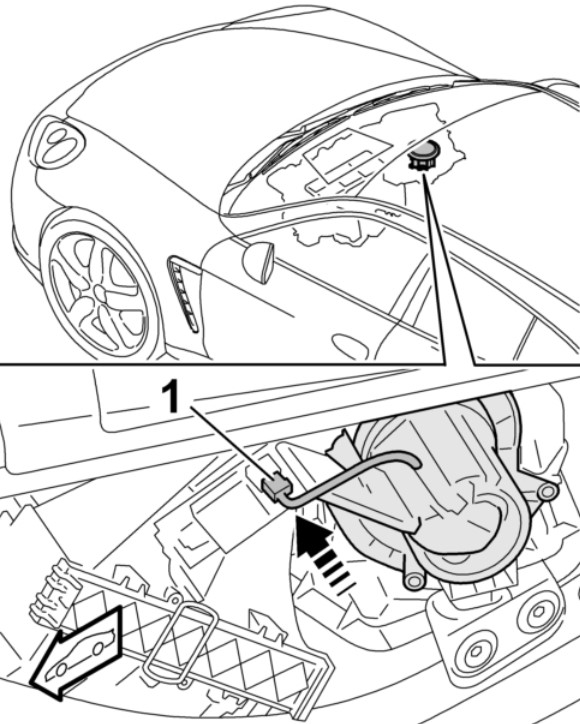 1