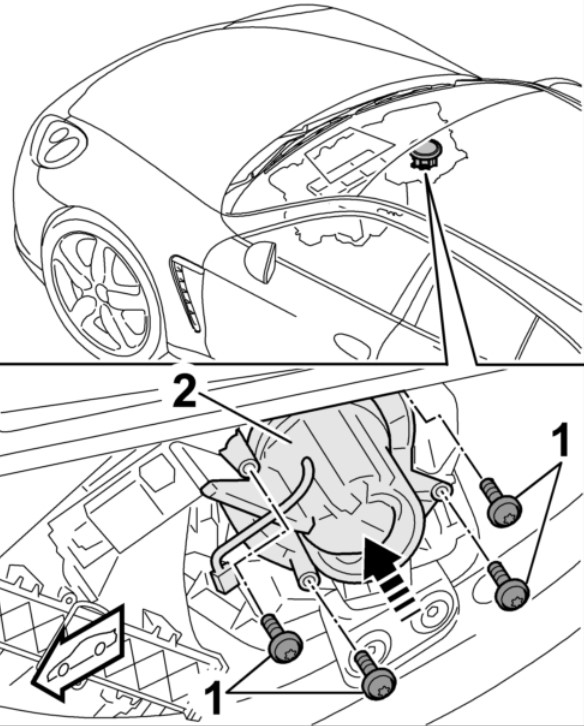 2
1
1