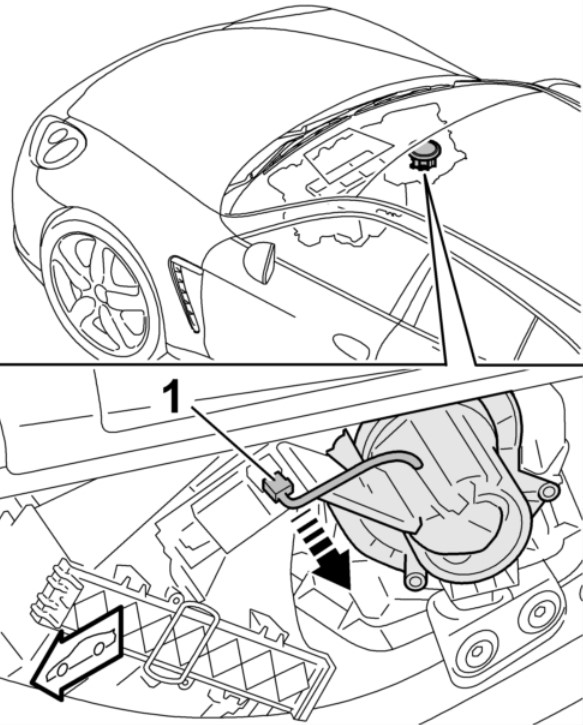 1