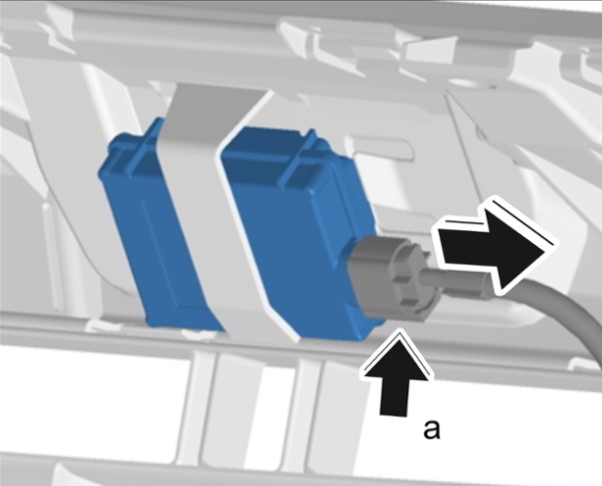 a