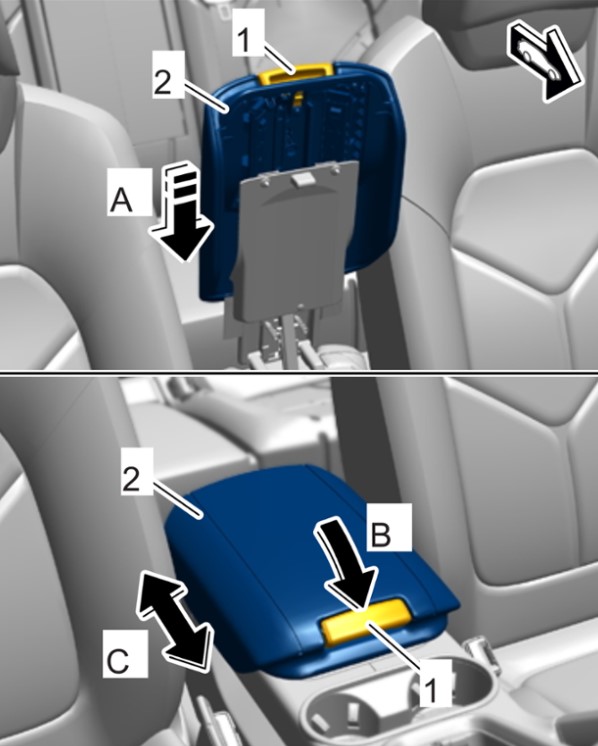 1
2
A
2
B
C
1