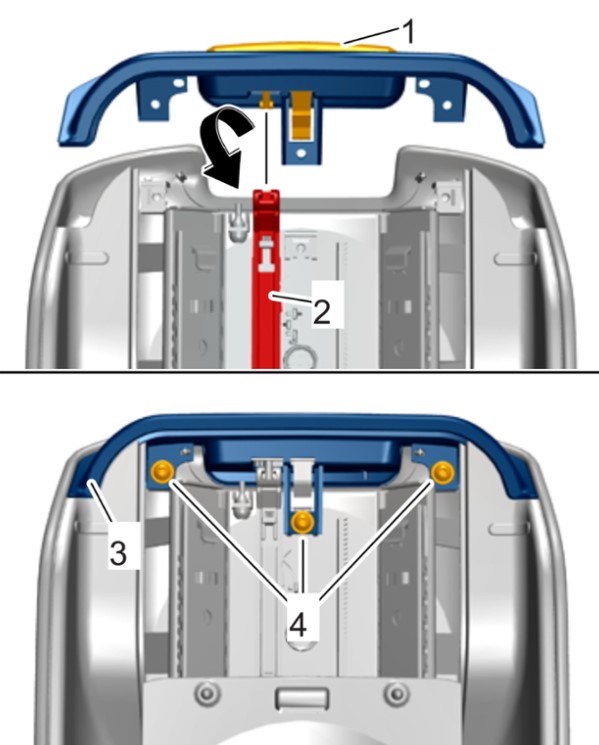 1
2
3
4