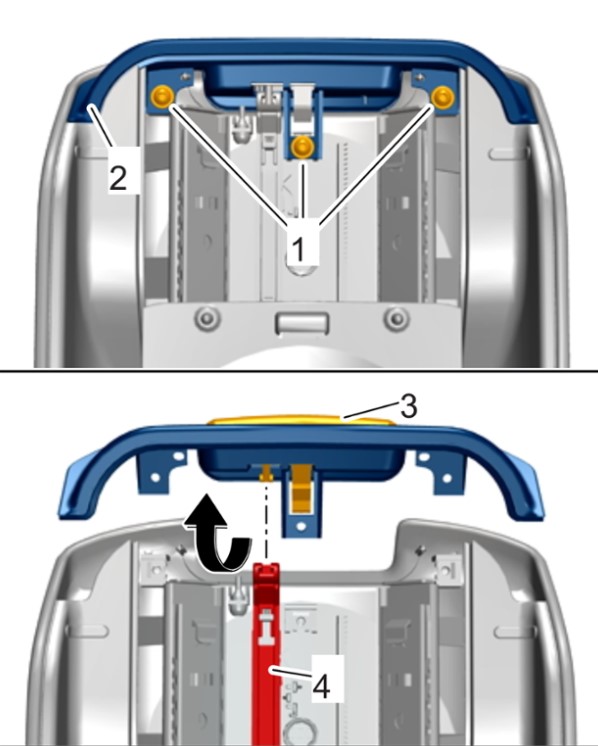 2

1

3

4