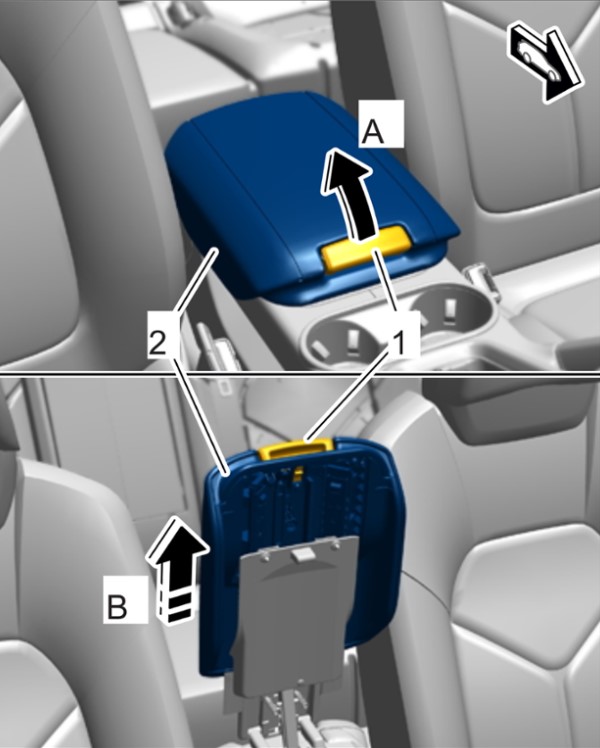 A
2
1
B