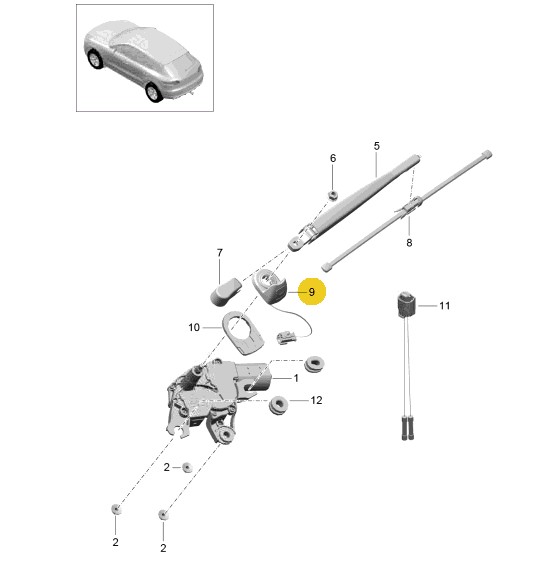 6
5
8
7
9
11
10
1
12
2
2
2