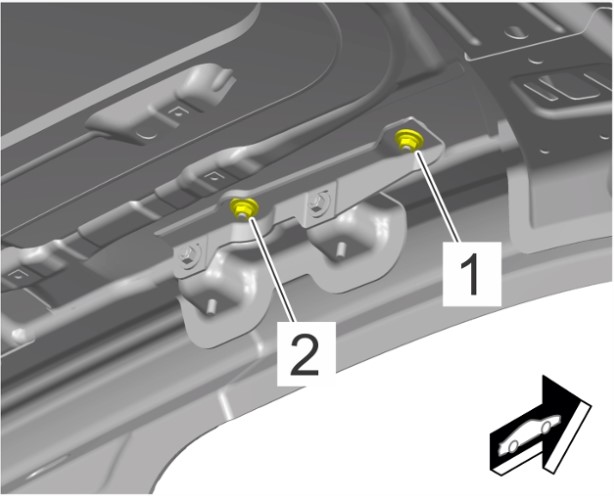 1

2