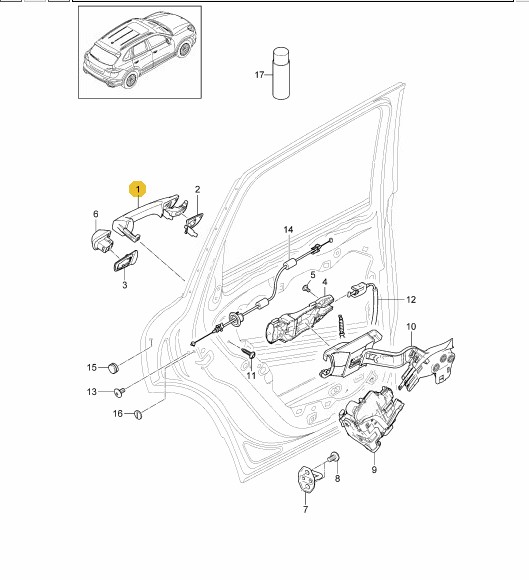 17
1
2
6
3
14
5
4
12
10
15
11
13
16
9
8
7