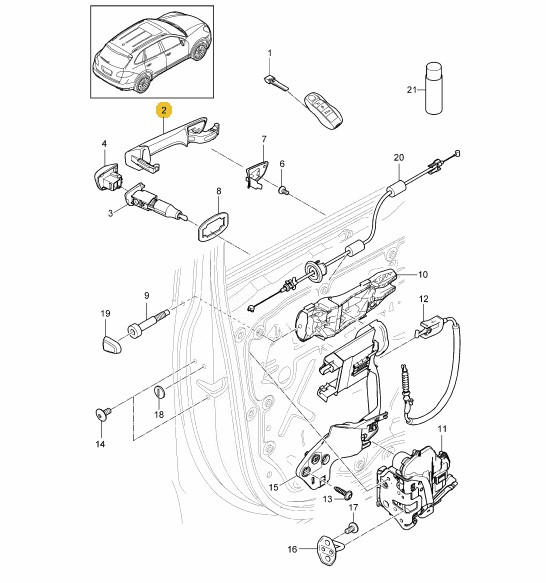 1
21
2
4
7
6
20
3
8
10
9
12
19
18
14
11
15
13
17
16