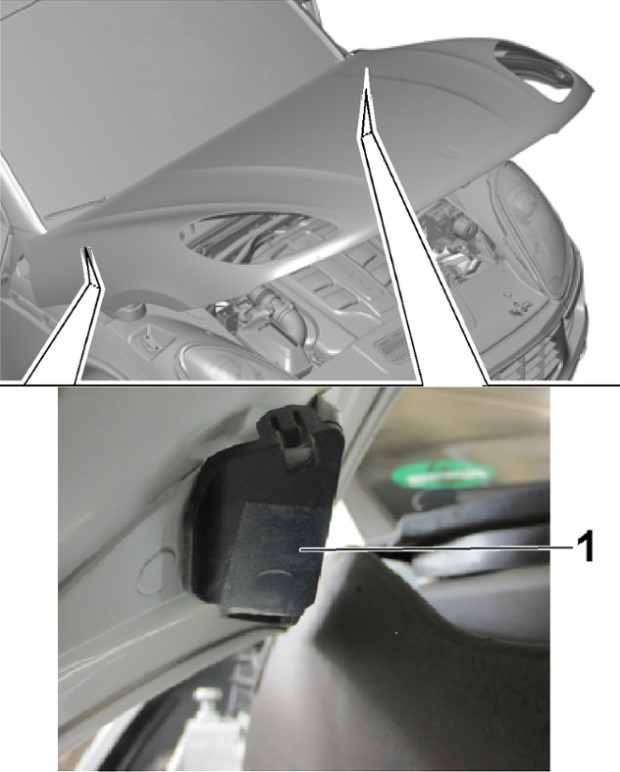 1