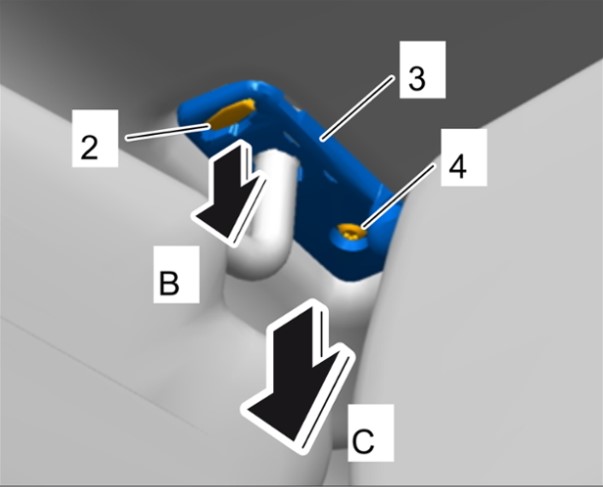 3
2
4
B
C