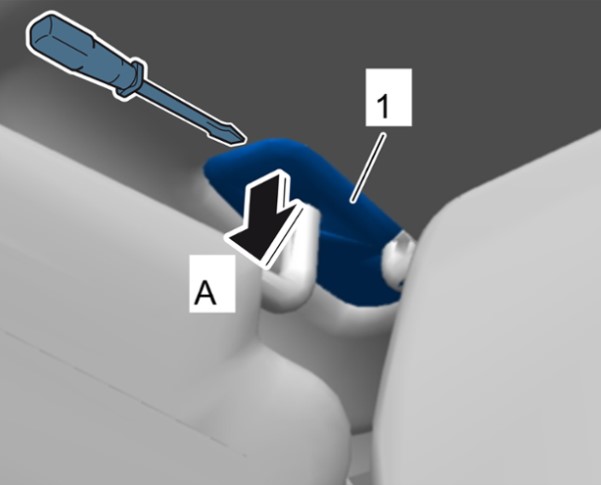 1

A