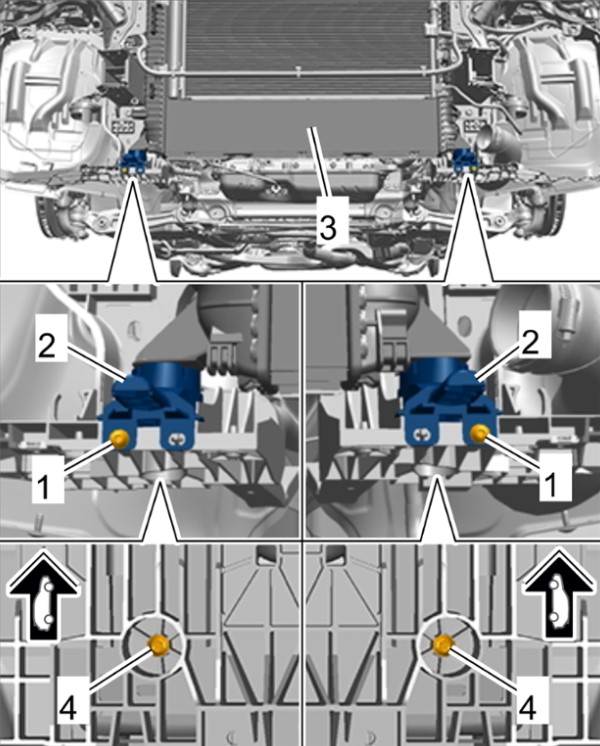 3

2

1

2

1

4

4