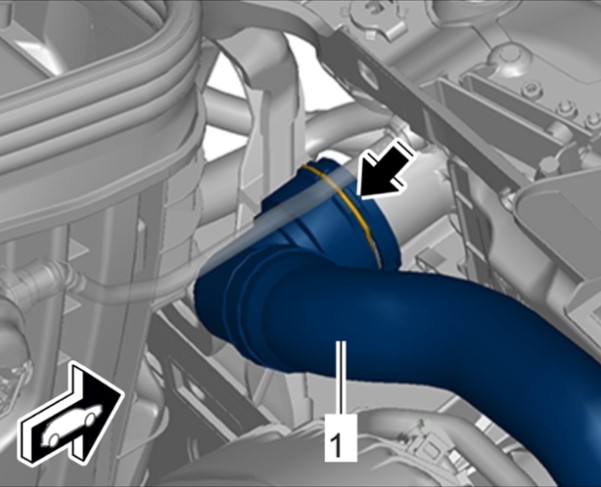 1