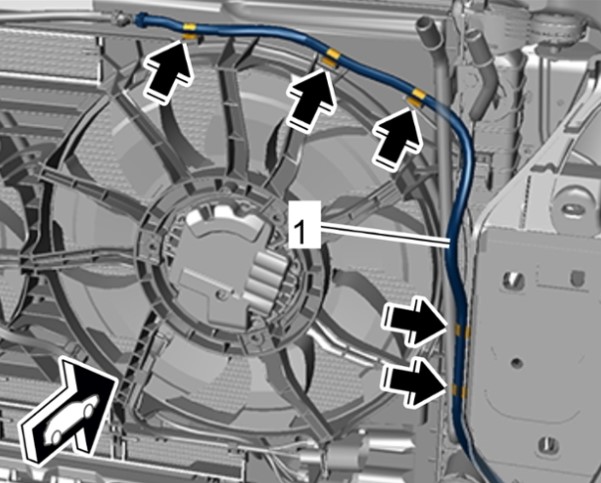 1