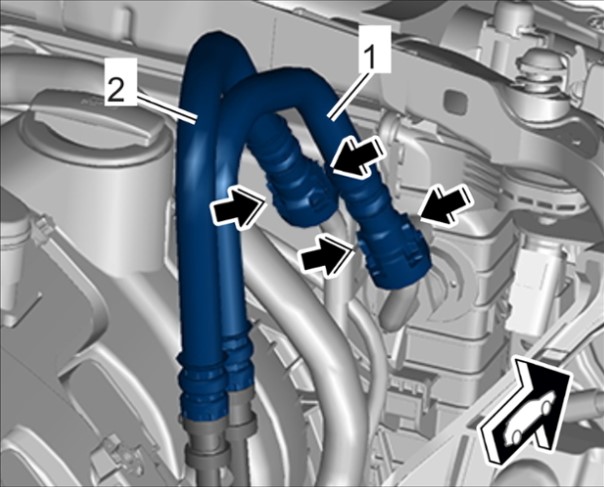 2
1