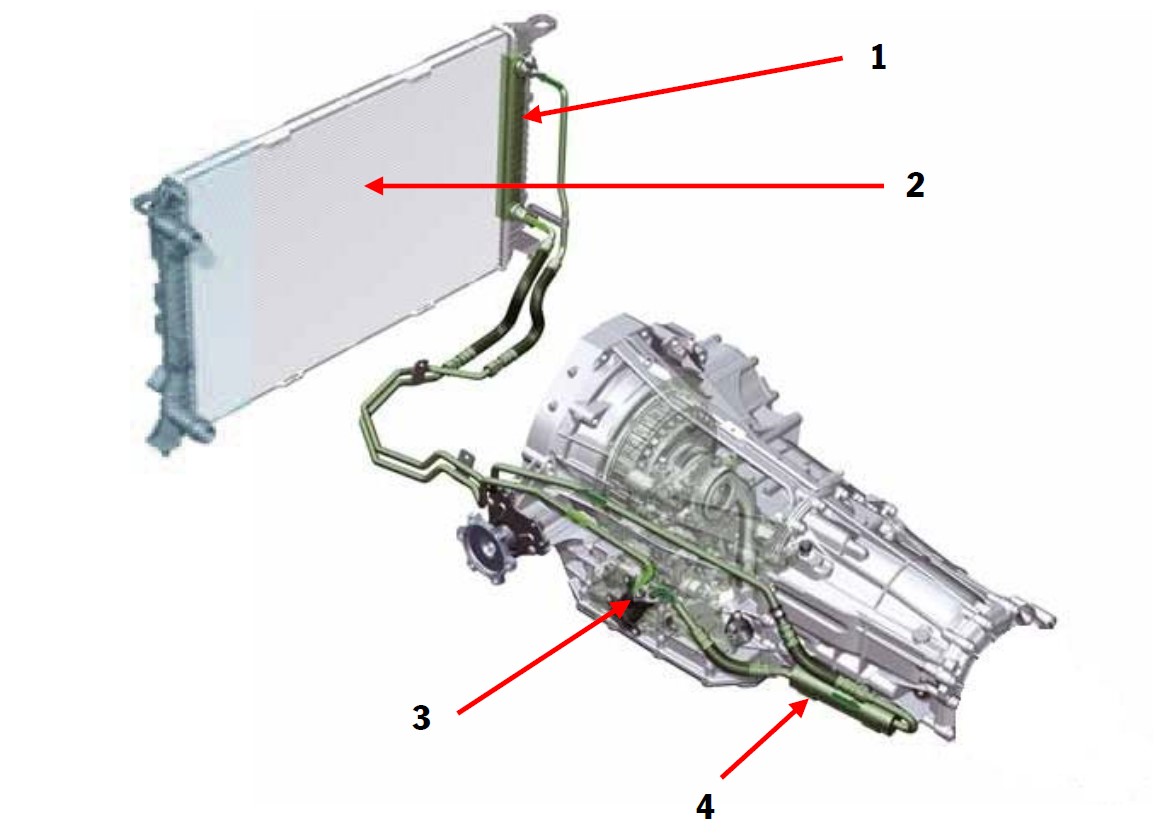 1
2
3
4