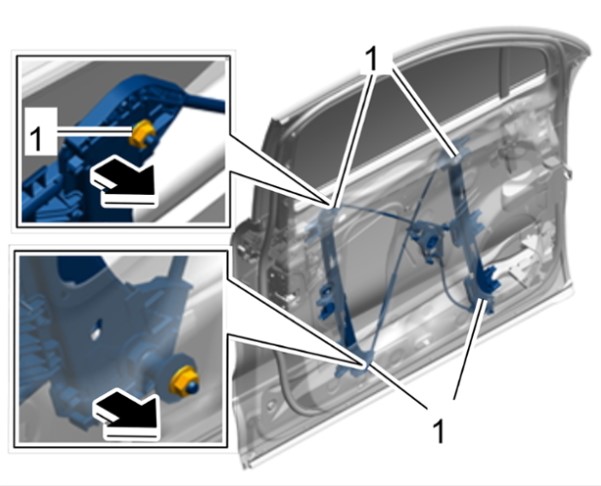 1
1
1