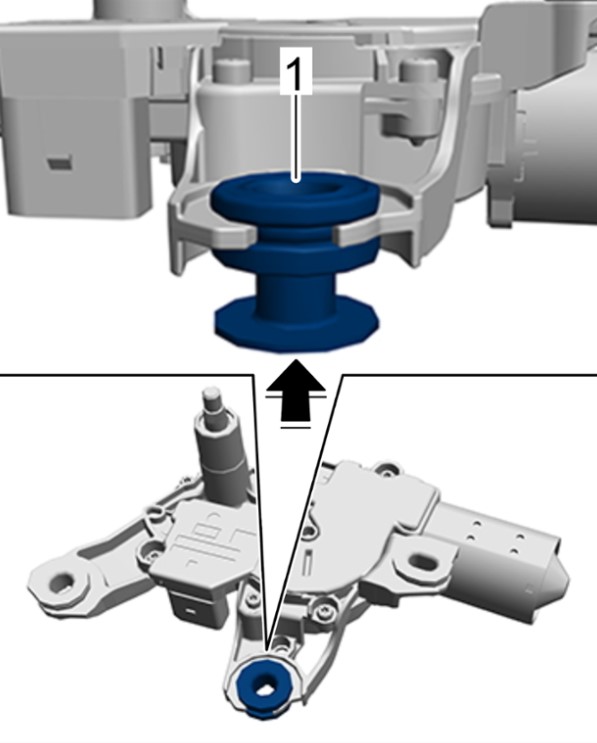 1