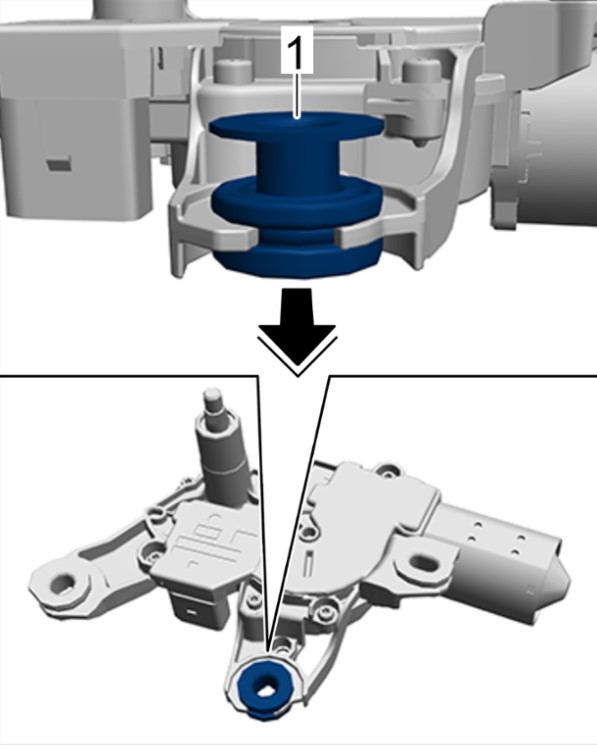 1