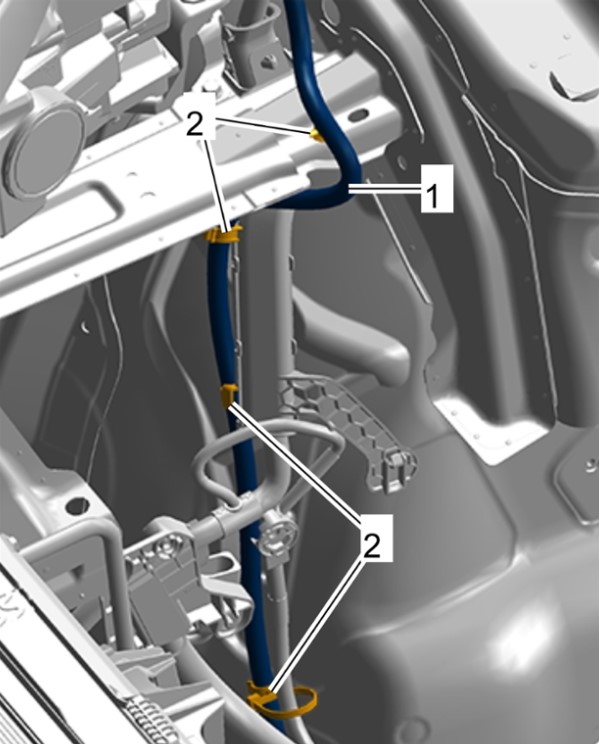 2
1
2