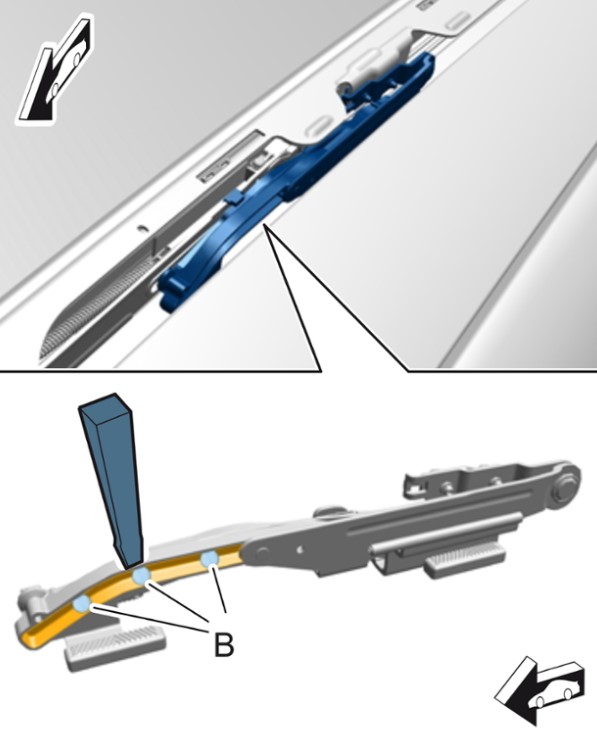 B