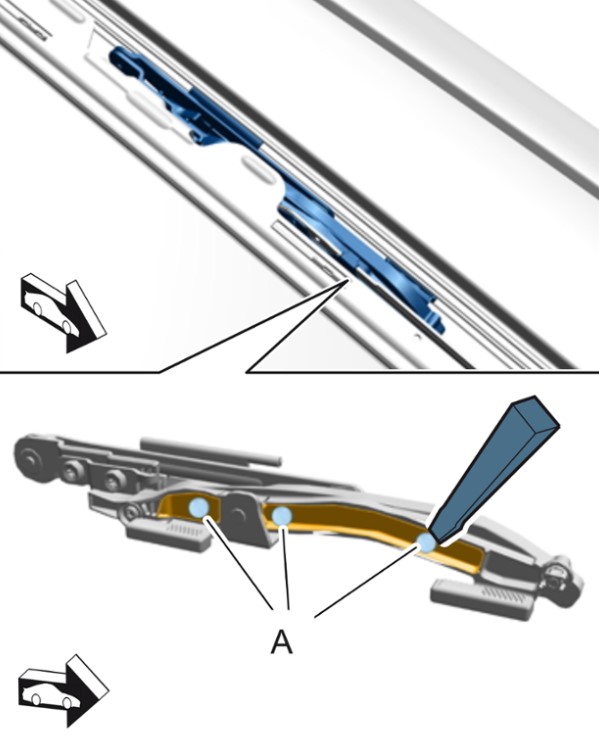 A