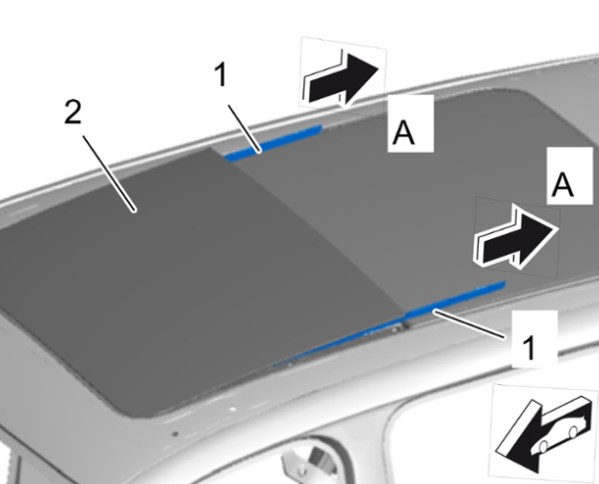 1
2
A
A
1