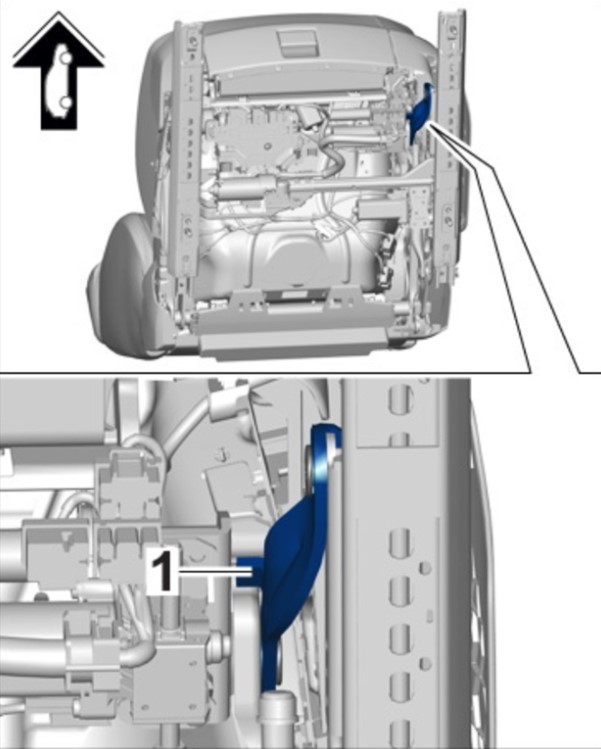 1