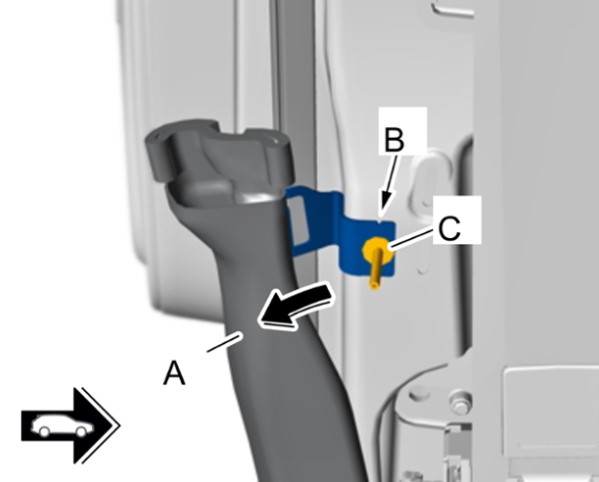 B
C
A