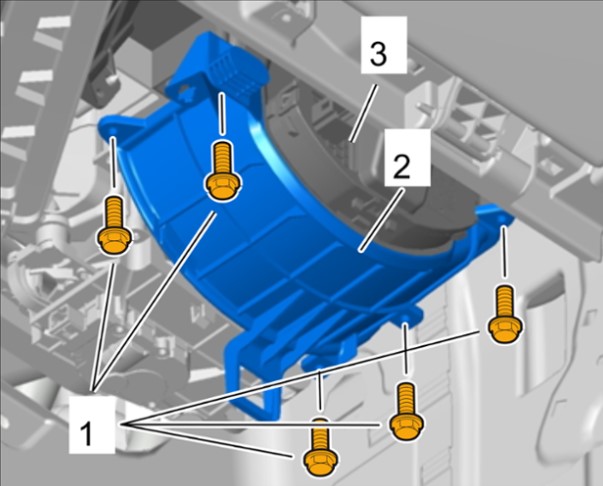 3
2
1