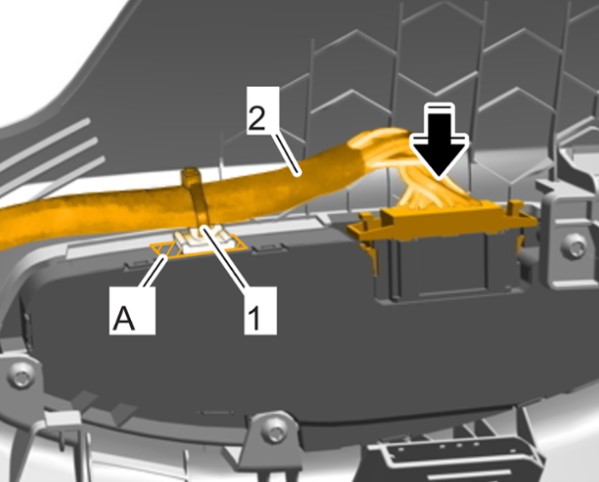 2

A

1