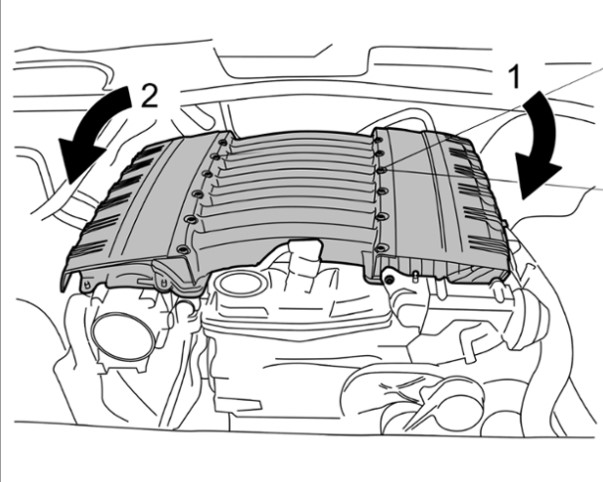 2
1