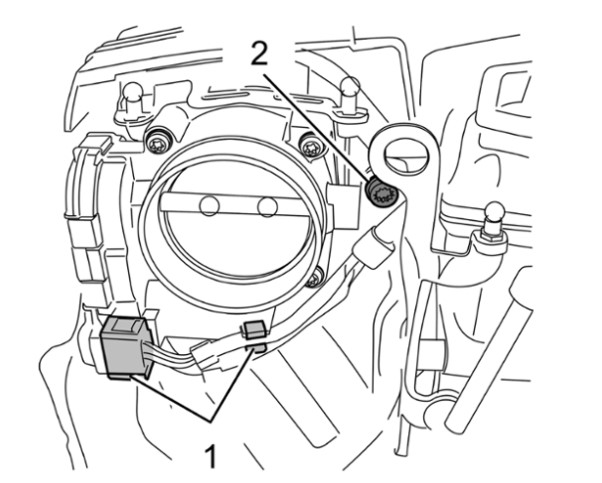 2

1