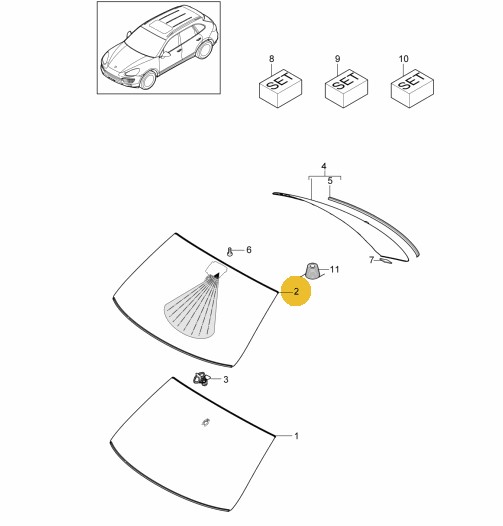 8
SET
9
SET
10
SET
4
5
6
7
11
2
3
1