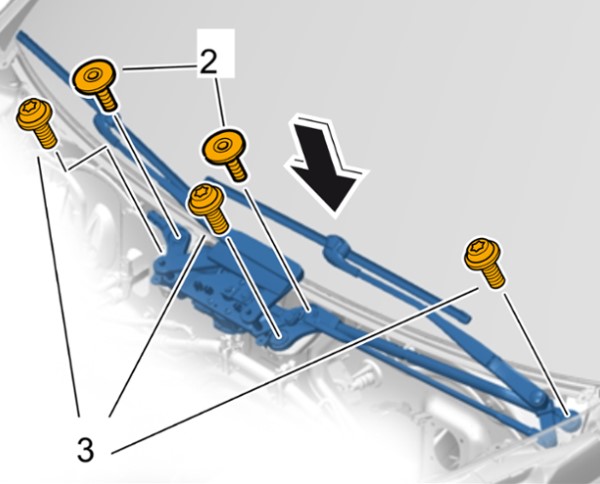 2

3