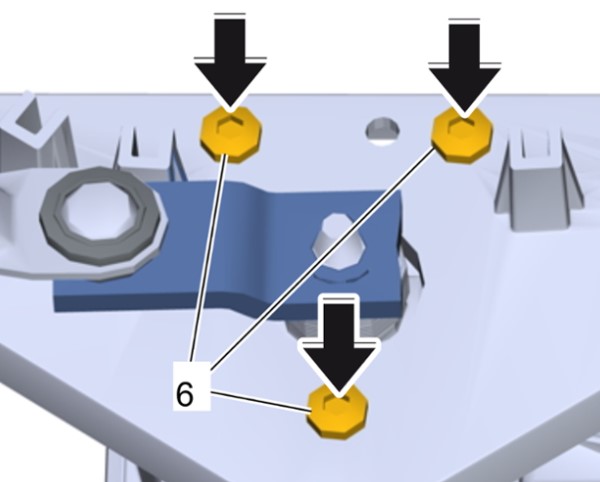 6