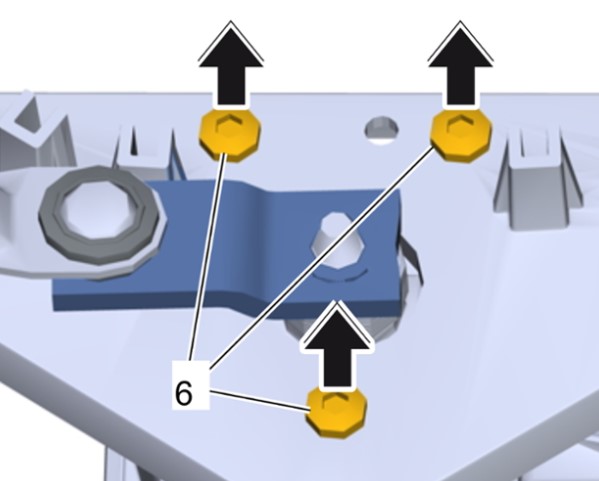 6