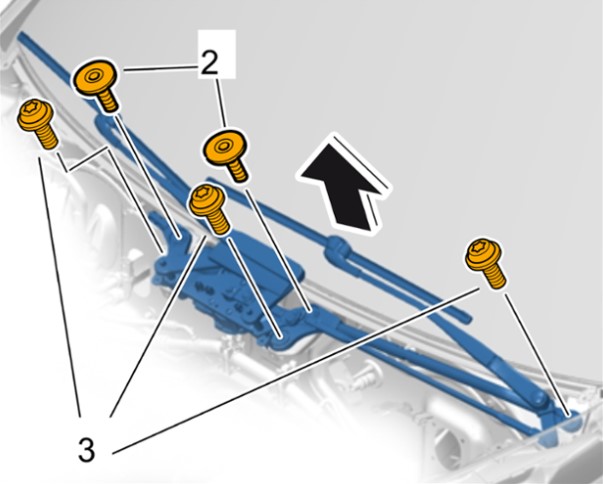 2

3