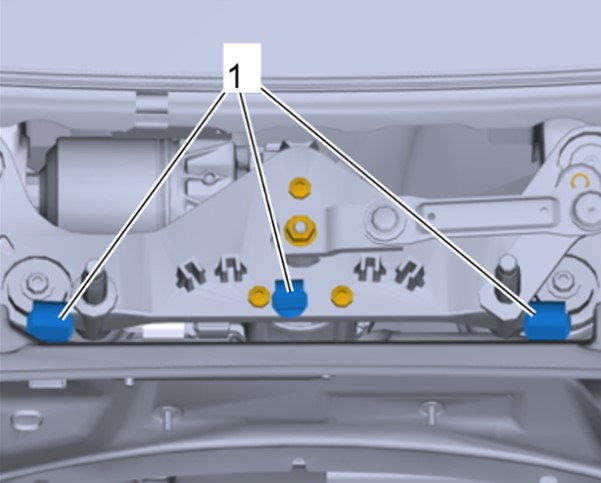 1