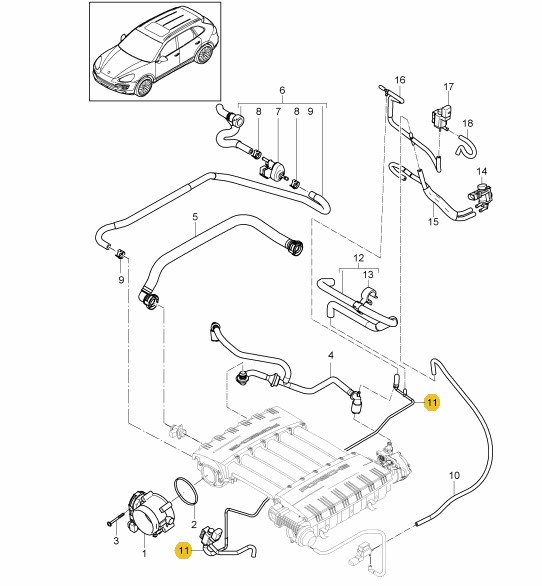 6
8
7
8
9
16
17
18
14
15
5
9
12
13
4
11
10
2
3
1
11