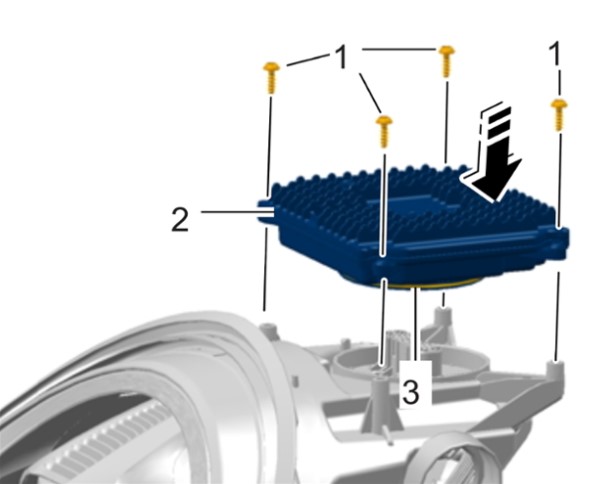 1
1
2
3