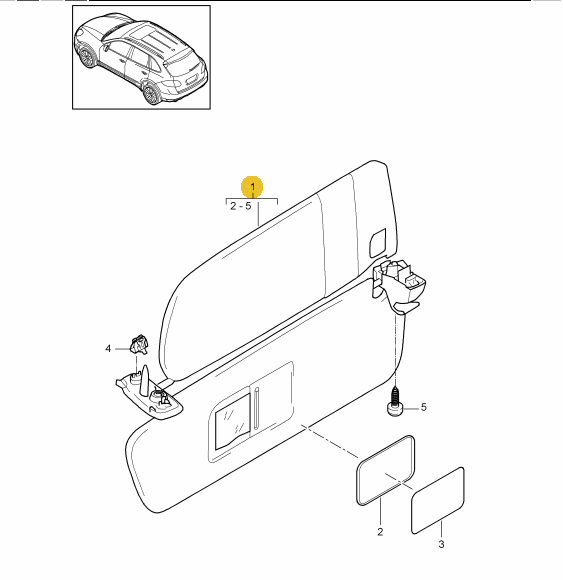 1
2 - 5
4
5
2
3