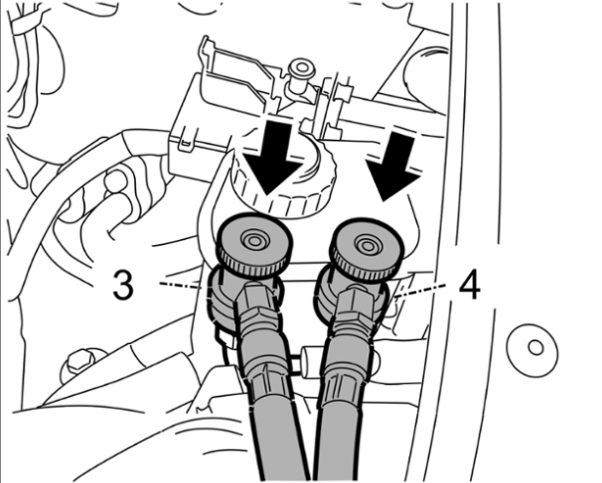 3

4