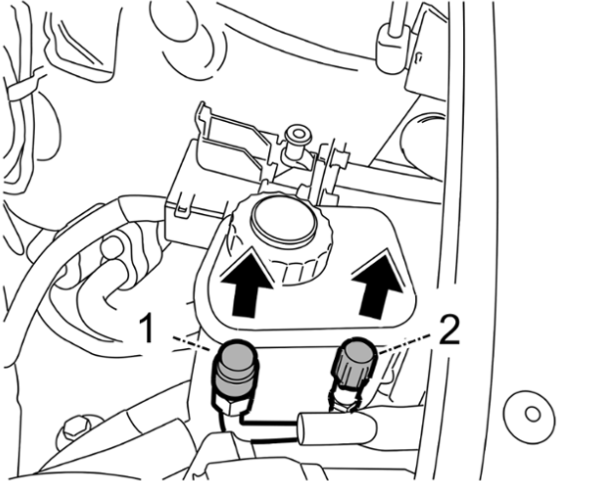 1

2