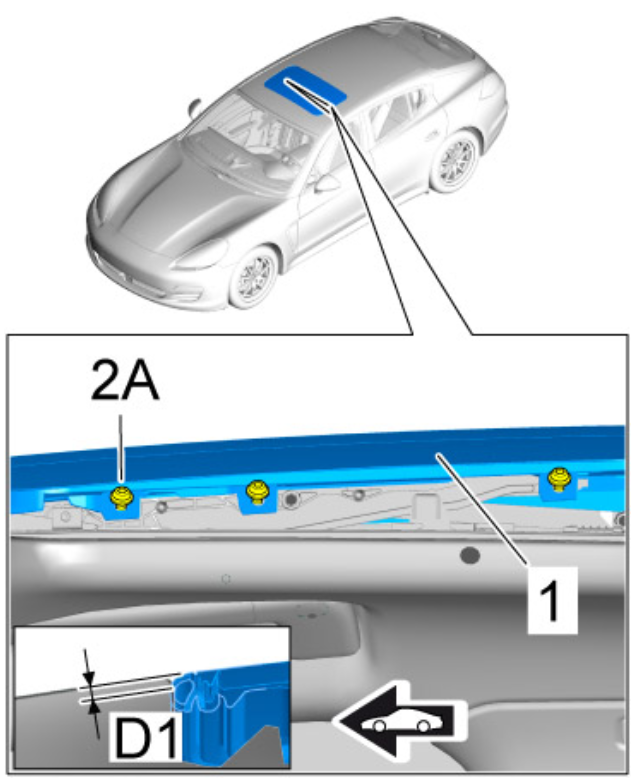 2A

1

D1