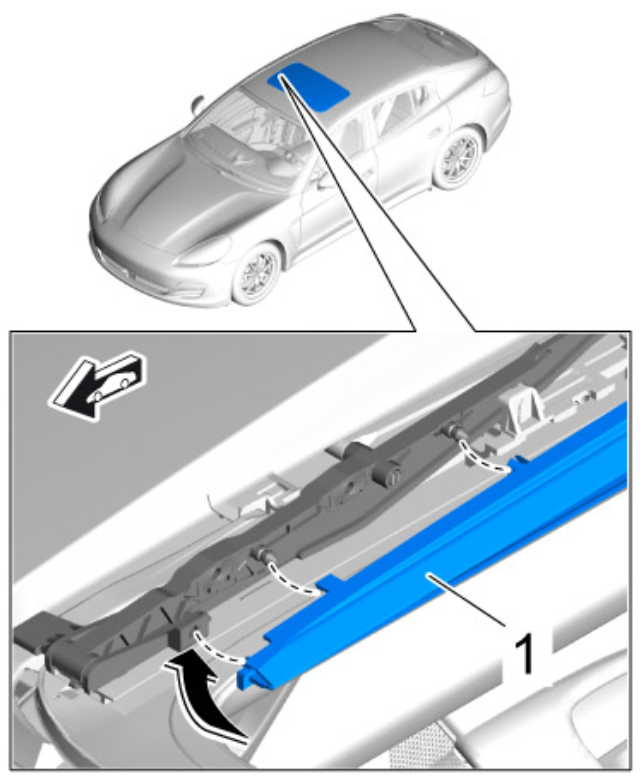 1