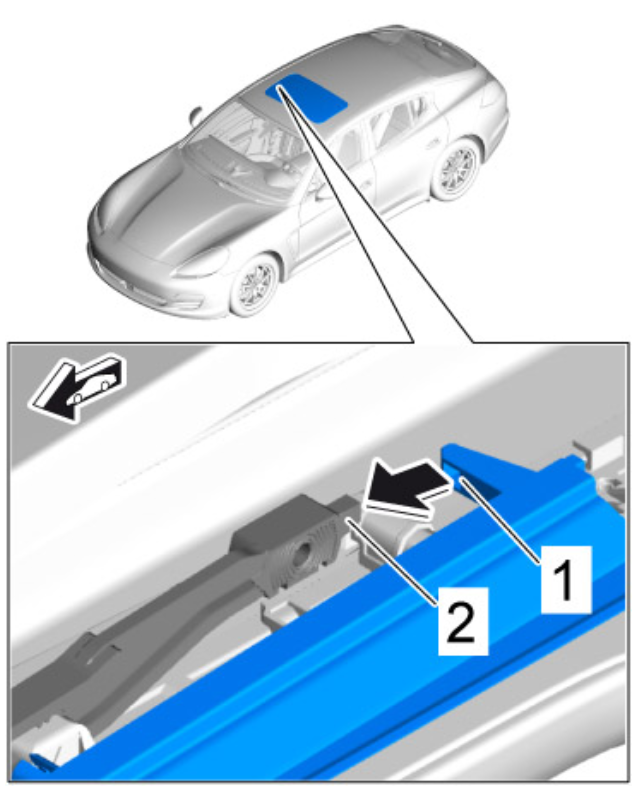 1
2